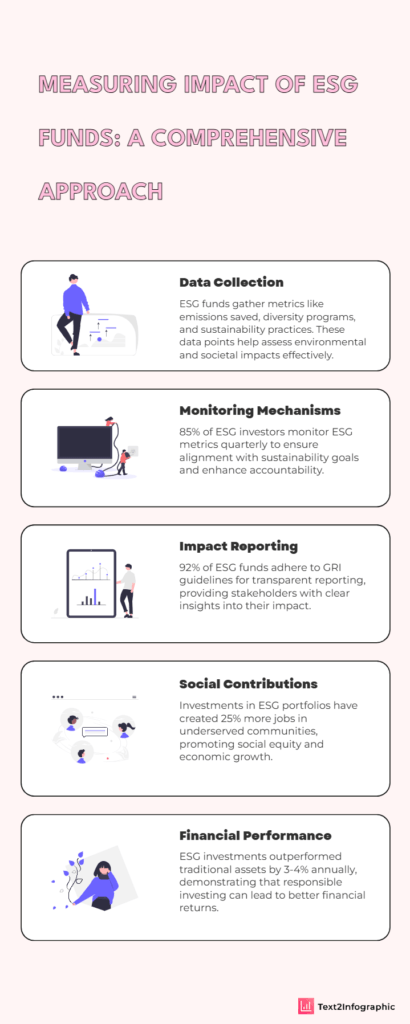 MEASURING IMPACT OF ESG FUNDS: A COMPREHENSIVE APPROACH

Data Collection

ESG funds gather metrics like emissions saved, diversity programs, and sustainability practices. These data points help assess environmental and societal impacts effectively.

Monitoring Mechanisms

85% of ESG investors monitor ESG metrics quarterly to ensure alignment with sustainability goals and enhance accountability.

Impact Reporting

92% of ESG funds adhere to GRI guidelines for transparent reporting, providing stakeholders with clear insights into their impact.

Social Contributions

Investments in ESG portfolios have created 25% more jobs in underserved communities, promoting social equity and economic growth.

Financial Performance

ESG investments outperformed traditional assets by 3-4% annually, demonstrating that responsible investing can lead to better financial returns.

Text2Infographic